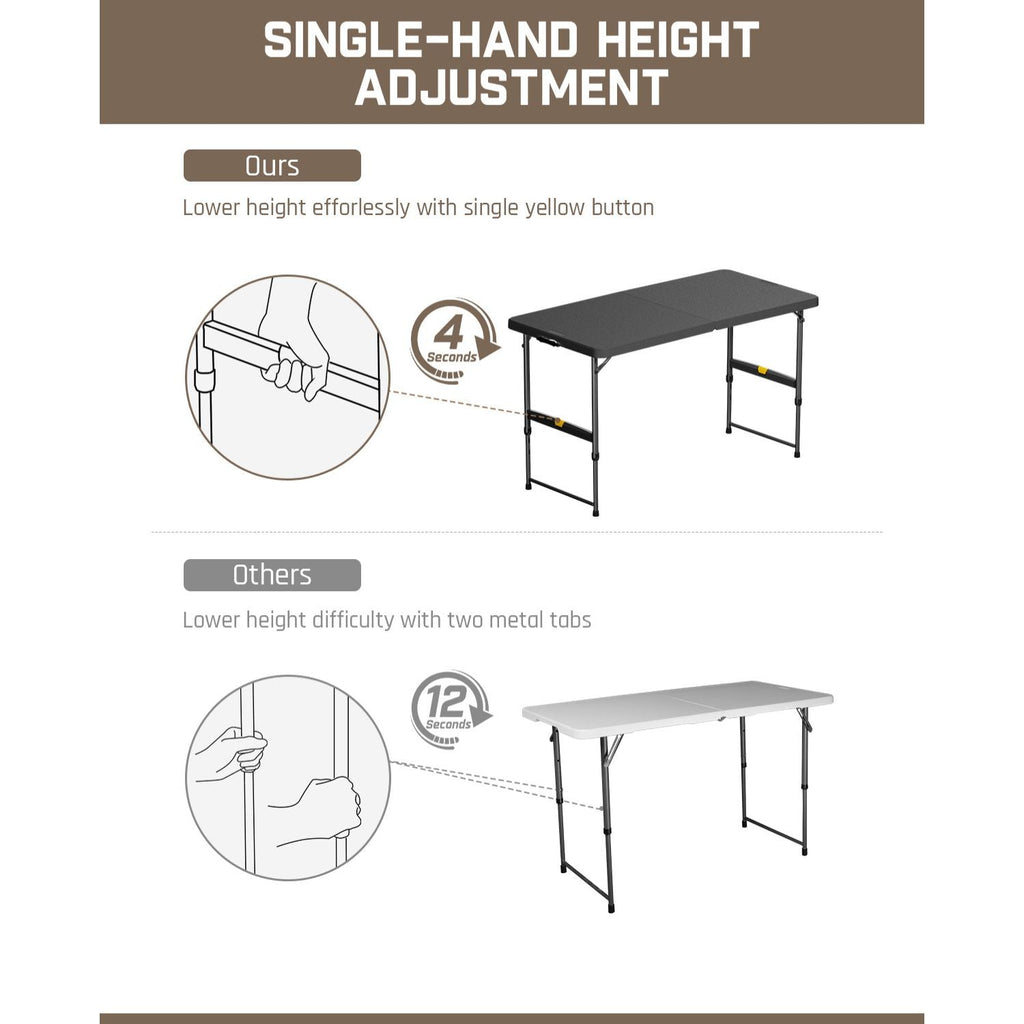 SINGLE-HAND HEIGHT ADJUSTMENT

Ours

Lower height efforlessly with single yellow button

4
Seconds

Others

Lower height difficulty with two metal tabs

12
Seconds