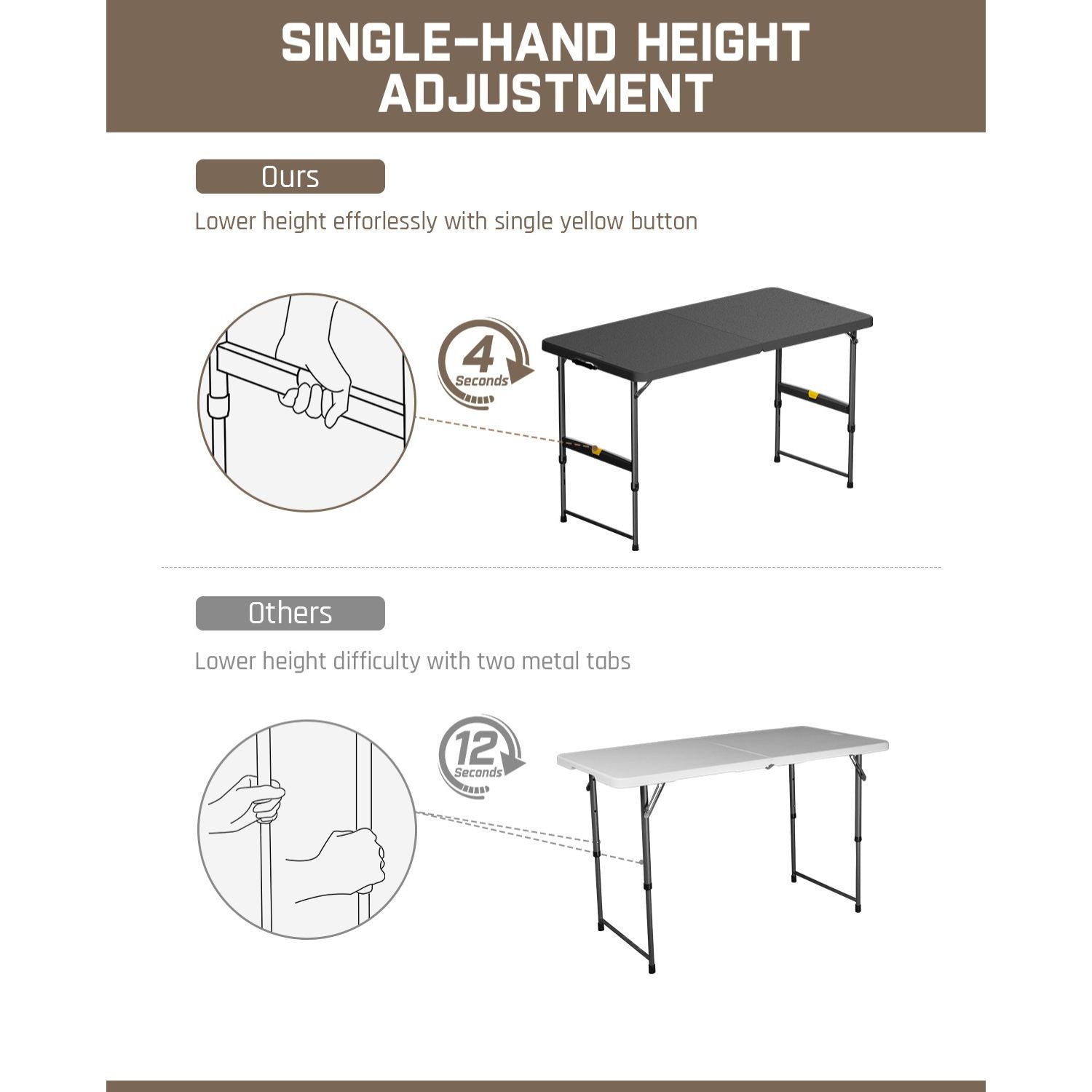 SINGLE-HAND HEIGHT ADJUSTMENT

Ours

Lower height efforlessly with single yellow button

4 Seconds

Others

Lower height difficulty with two metal tabs

12 Seconds