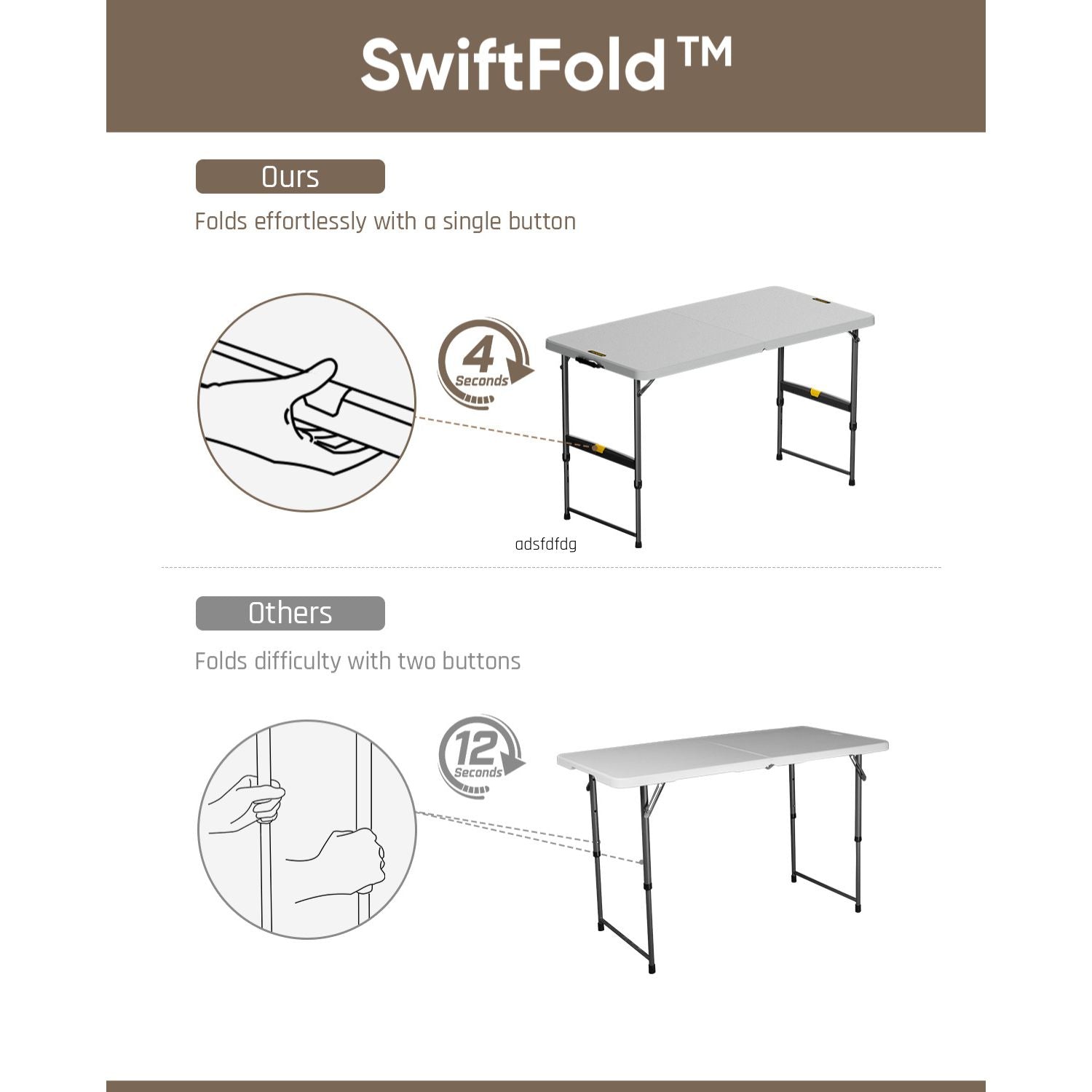 SwiftFold™

Ours

Folds effortlessly with a single button

4 Seconds

adsfdfdg

Others

Folds difficulty with two buttons

12 Seconds