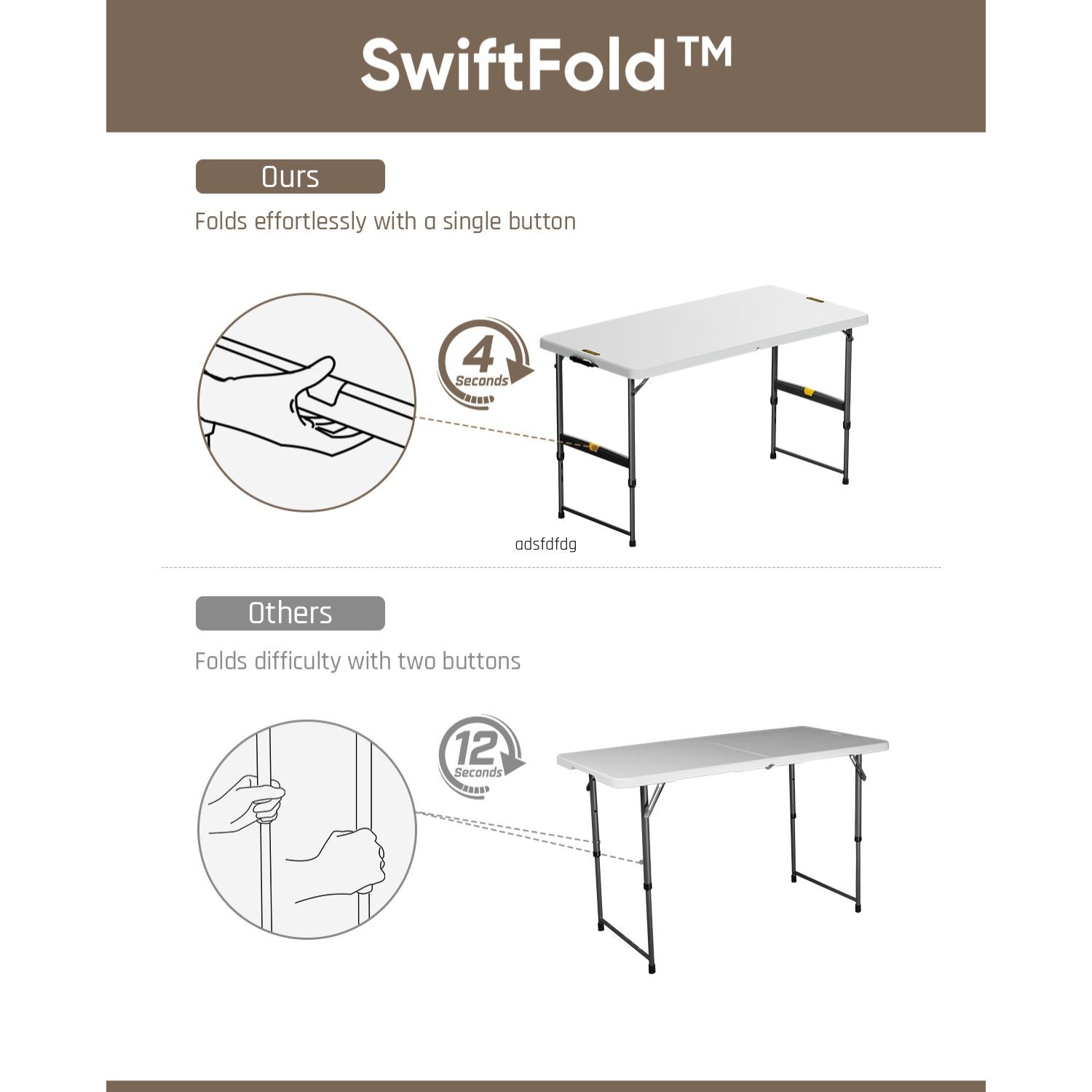 SwiftFold™

Ours

Folds effortlessly with a single button

4 Seconds

adsfdfdg

Others

Folds difficulty with two buttons

12 Seconds