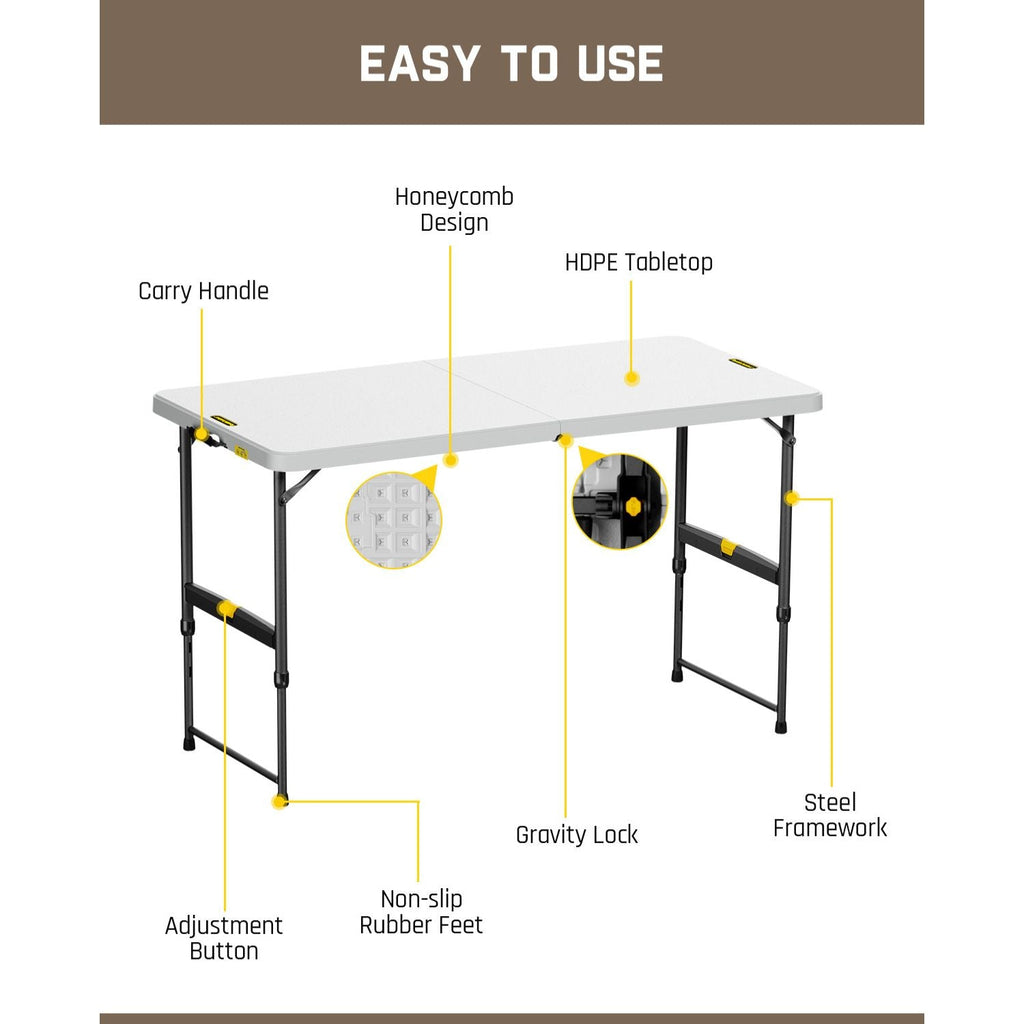 EASY TO USE

Honeycomb Design

HDPE Tabletop

Carry Handle

Steel Framework

Gravity Lock

Non-slip Rubber Feet

Adjustment Button