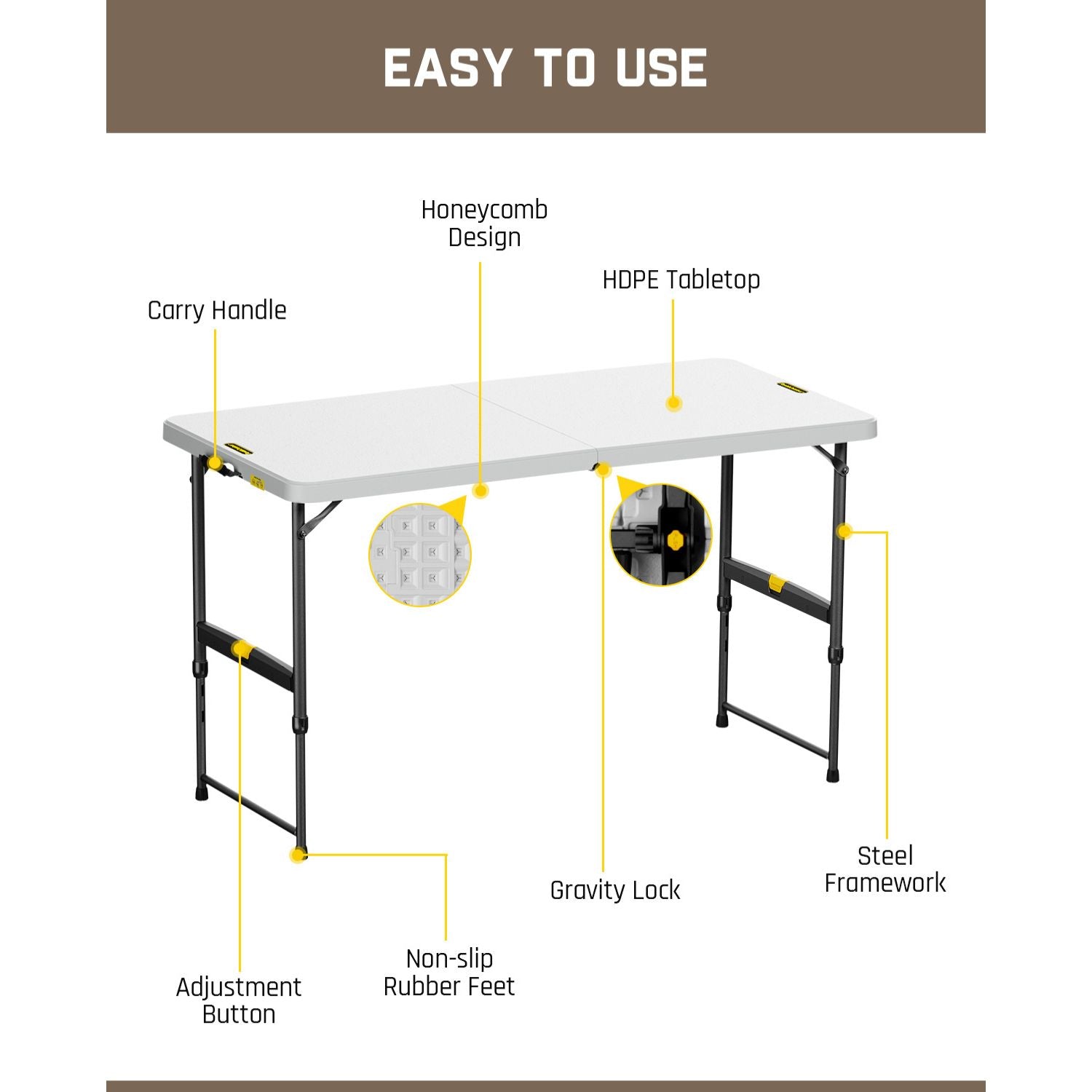 EASY TO USE

Honeycomb Design

HDPE Tabletop

Carry Handle

Steel Framework

Gravity Lock

Non-slip Rubber Feet

Adjustment Button