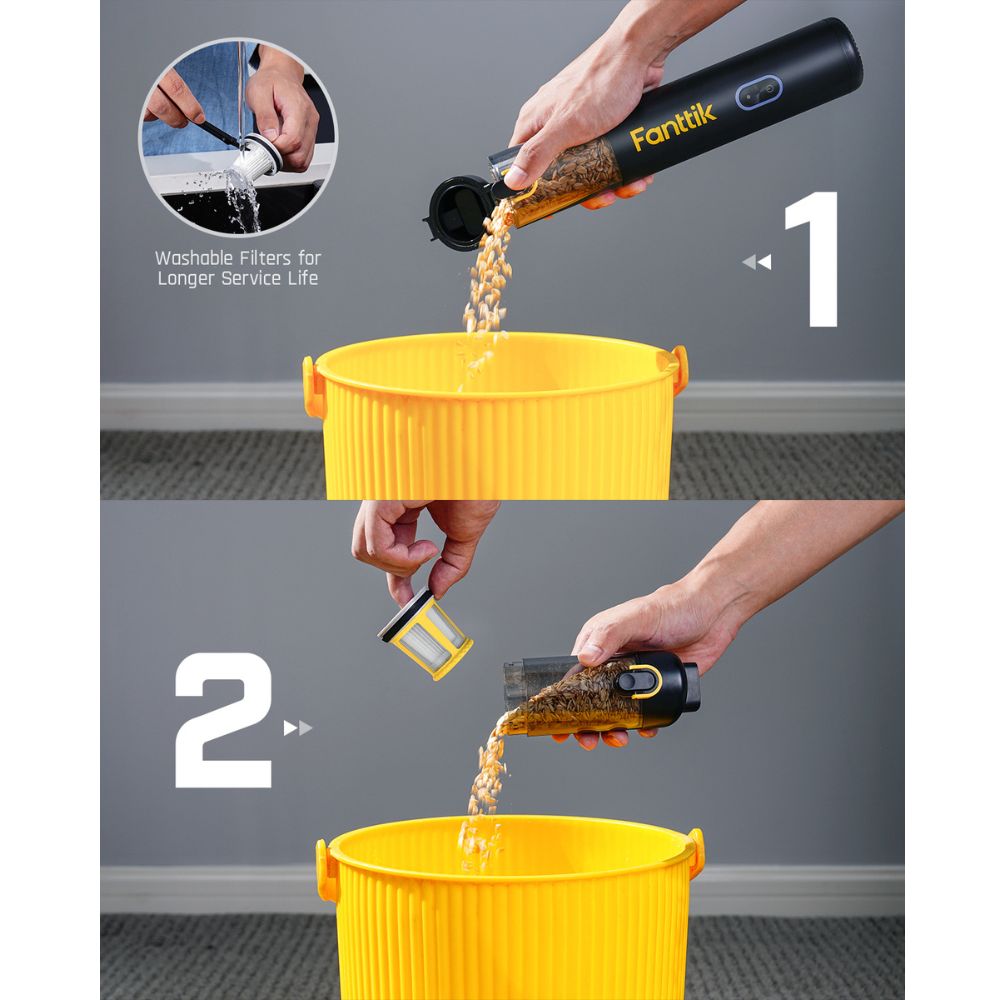 Washable Filters for Longer Service Life

Fanttik

1

2