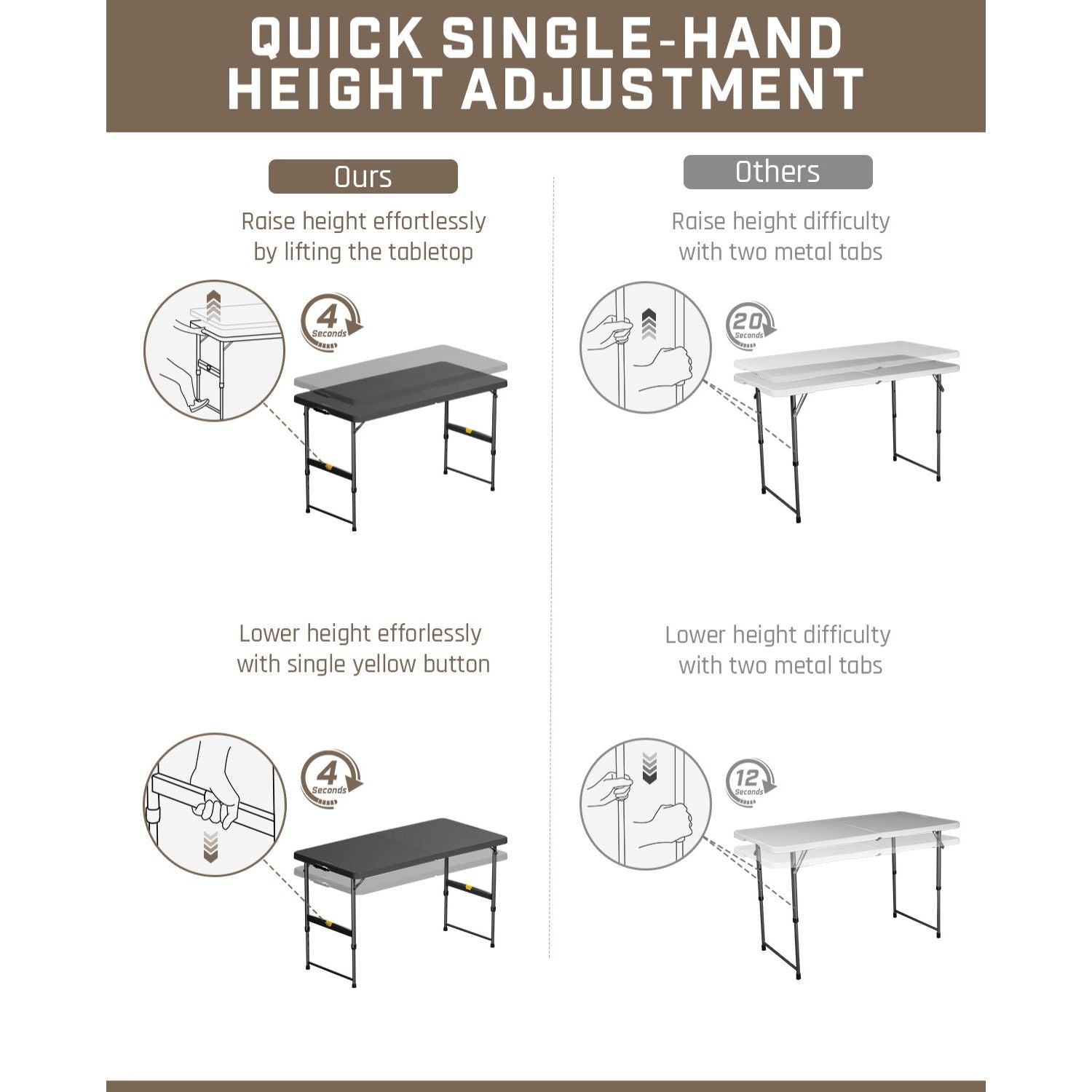 QUICK SINGLE-HAND HEIGHT ADJUSTMENT

Ours

Raise height effortlessly by lifting the tabletop

4 Seconds

Lower height efforlessly with single yellow button

4 Seconds

Others

Raise height difficulty with two metal tabs

20 Seconds

Lower height difficulty with two metal tabs

12 Seconds