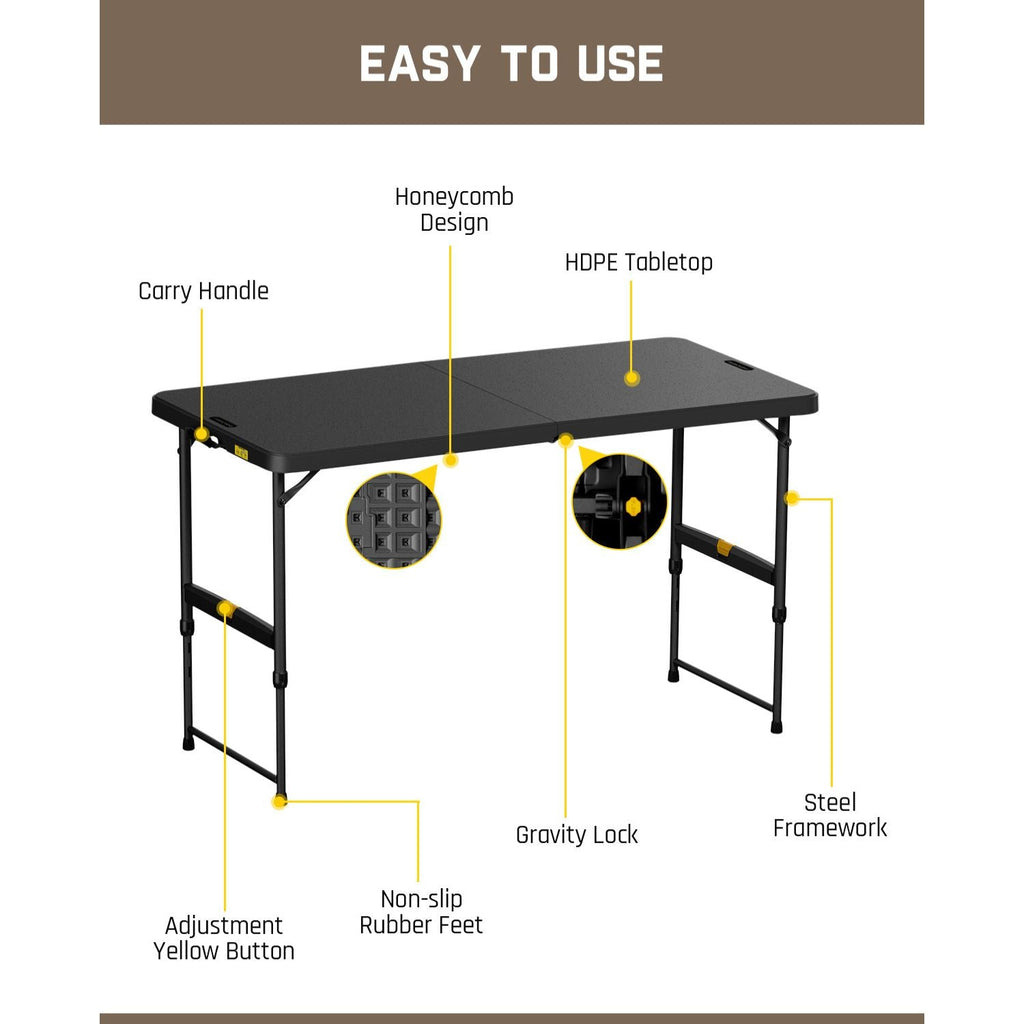 EASY TO USE

Honeycomb Design

HDPE Tabletop

Carry Handle

Steel Framework

Gravity Lock

Non-slip Rubber Feet

Adjustment Yellow Button