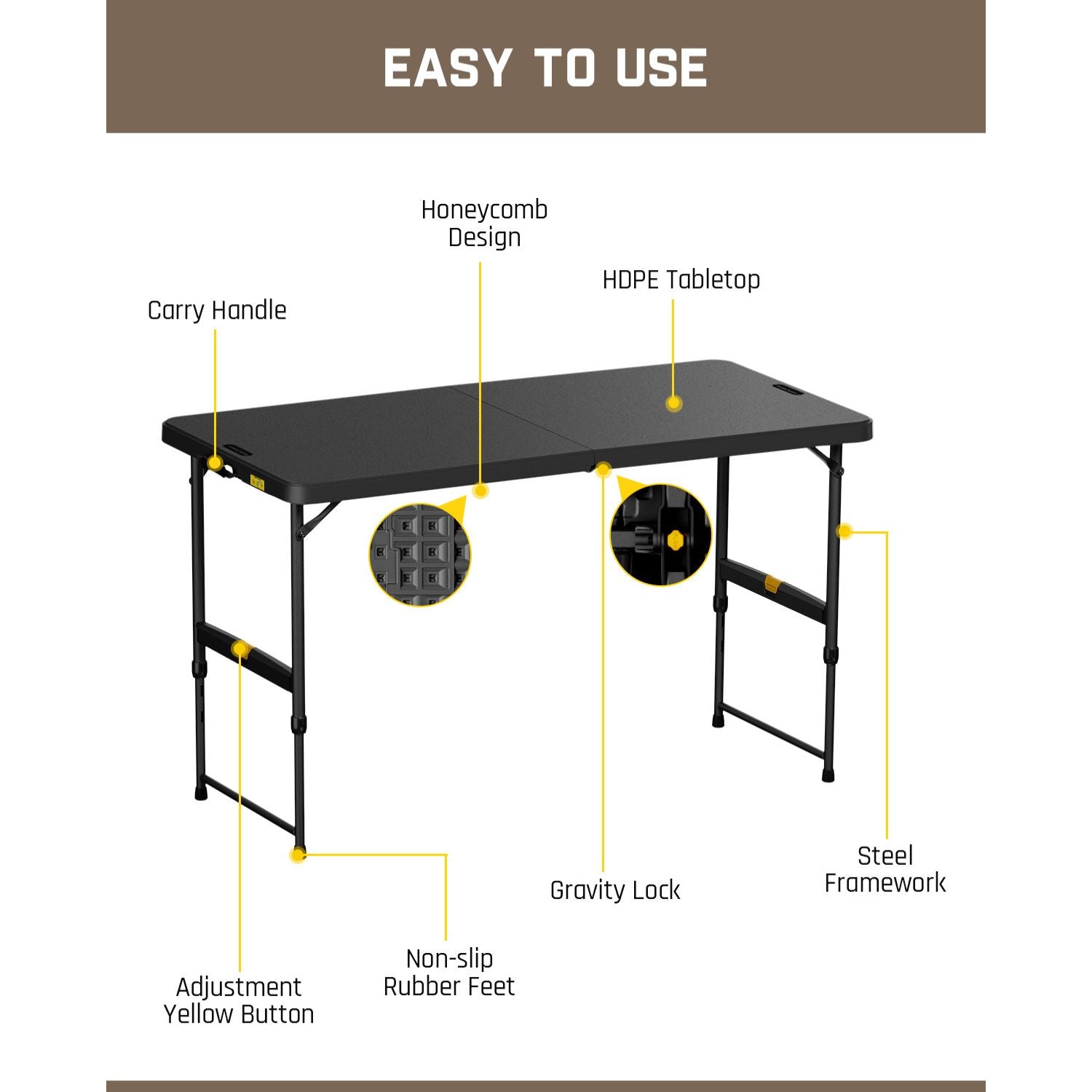 EASY TO USE

Honeycomb Design

HDPE Tabletop

Carry Handle

Steel Framework

Gravity Lock

Non-slip Rubber Feet

Adjustment Yellow Button