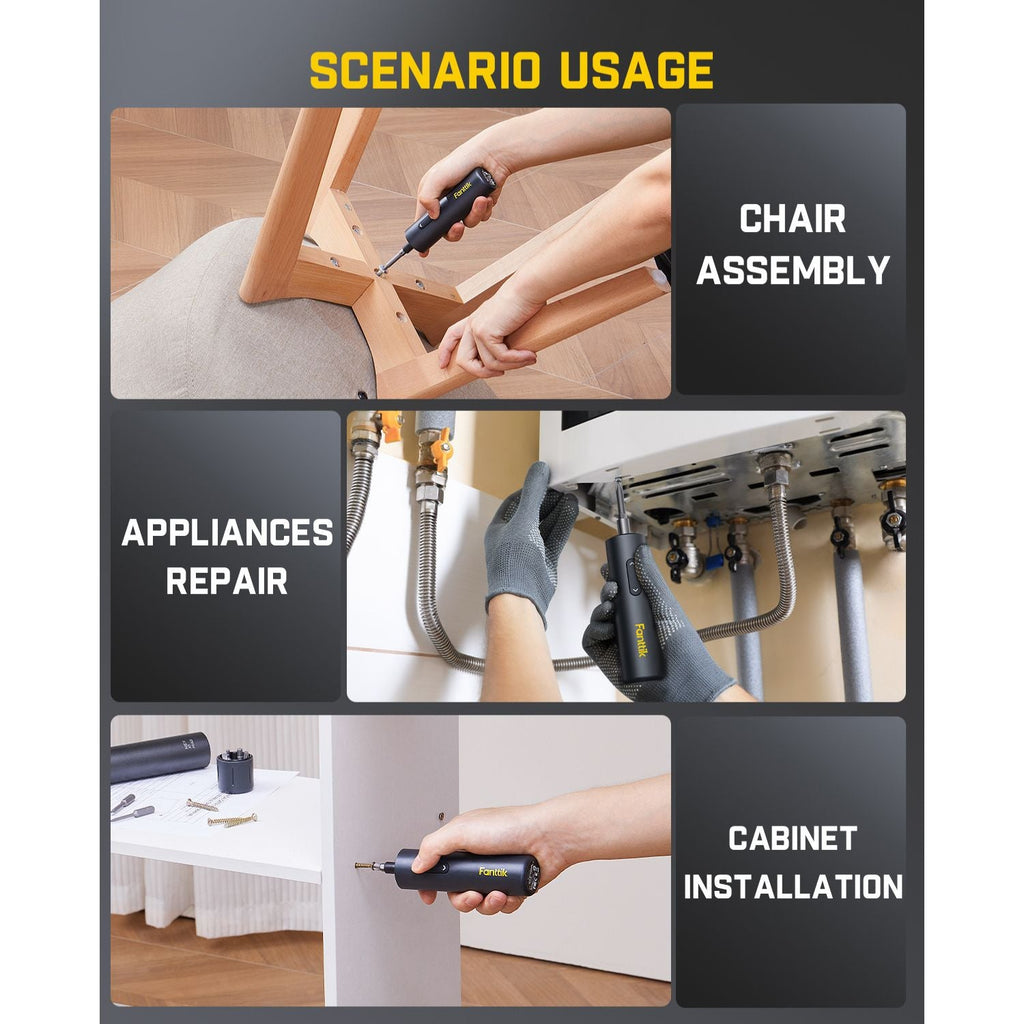 SCENARIO USAGE

Fanttik

CHAIR ASSEMBLY

APPLIANCES REPAIR

Fanttik

Fanttik

CABINET INSTALLATION