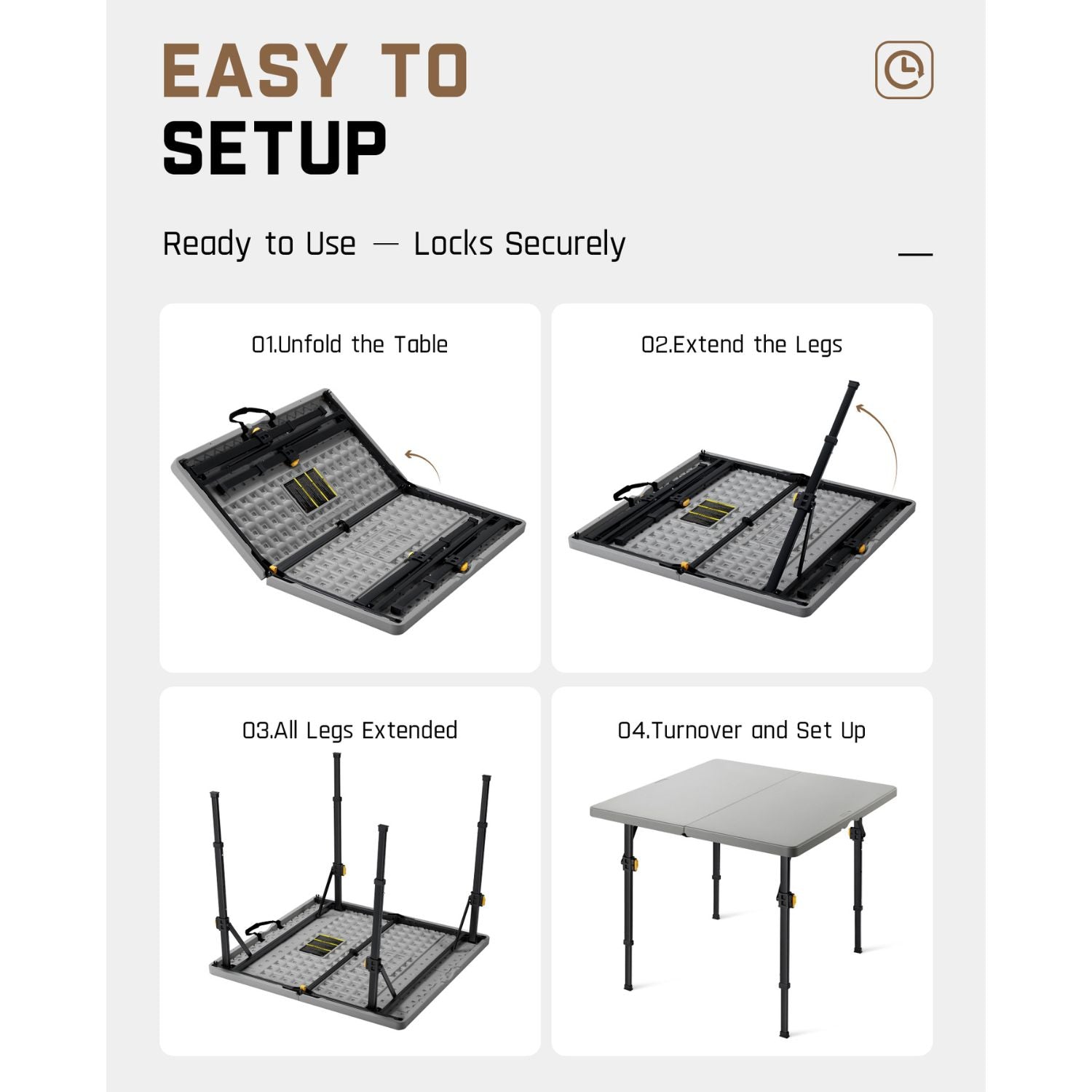 EASY TO SETUP

Ready to Use — Locks Securely

01.Unfold the Table

02.Extend the Legs

03.All Legs Extended

04.Turnover and Set Up