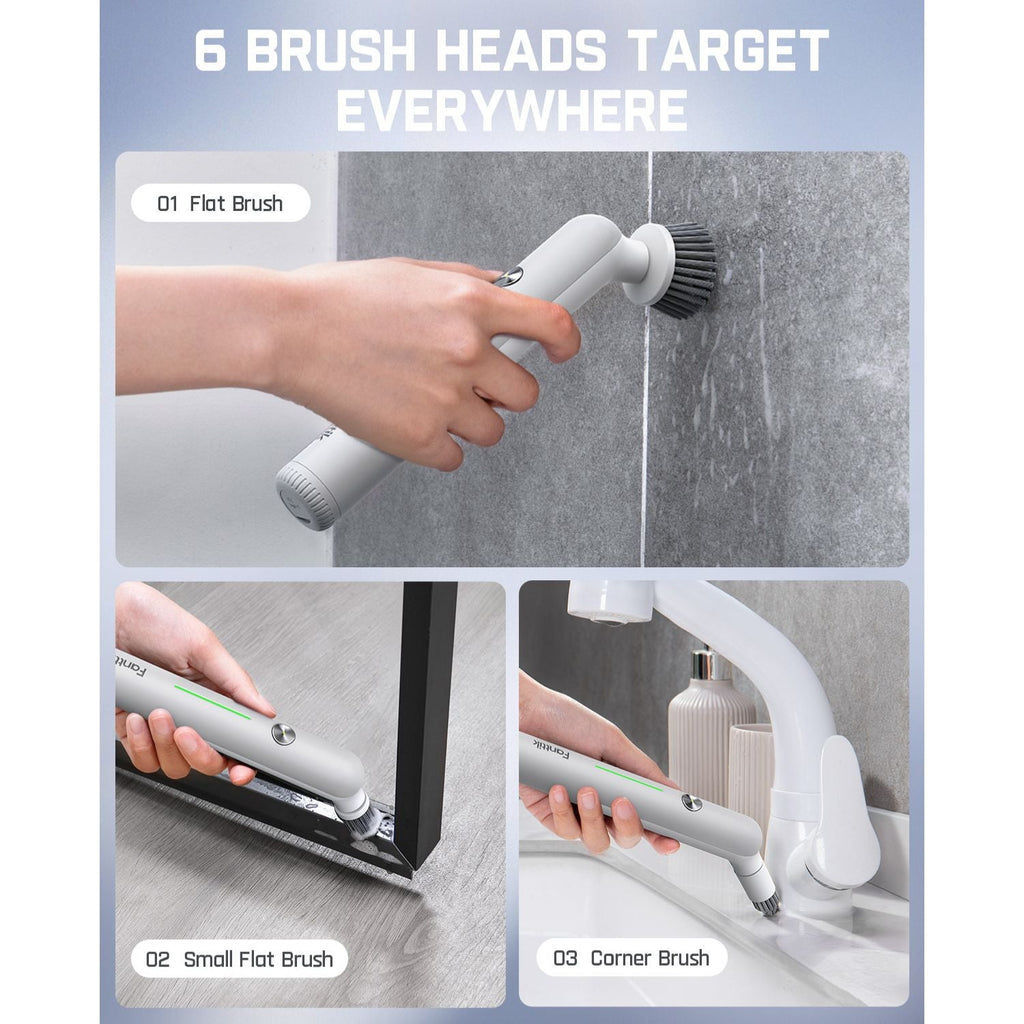 6 BRUSH HEADS TARGET EVERYWHERE

01 Flat Brush

Fantik

02 Small Flat Brush

Fantik

03 Corner Brush