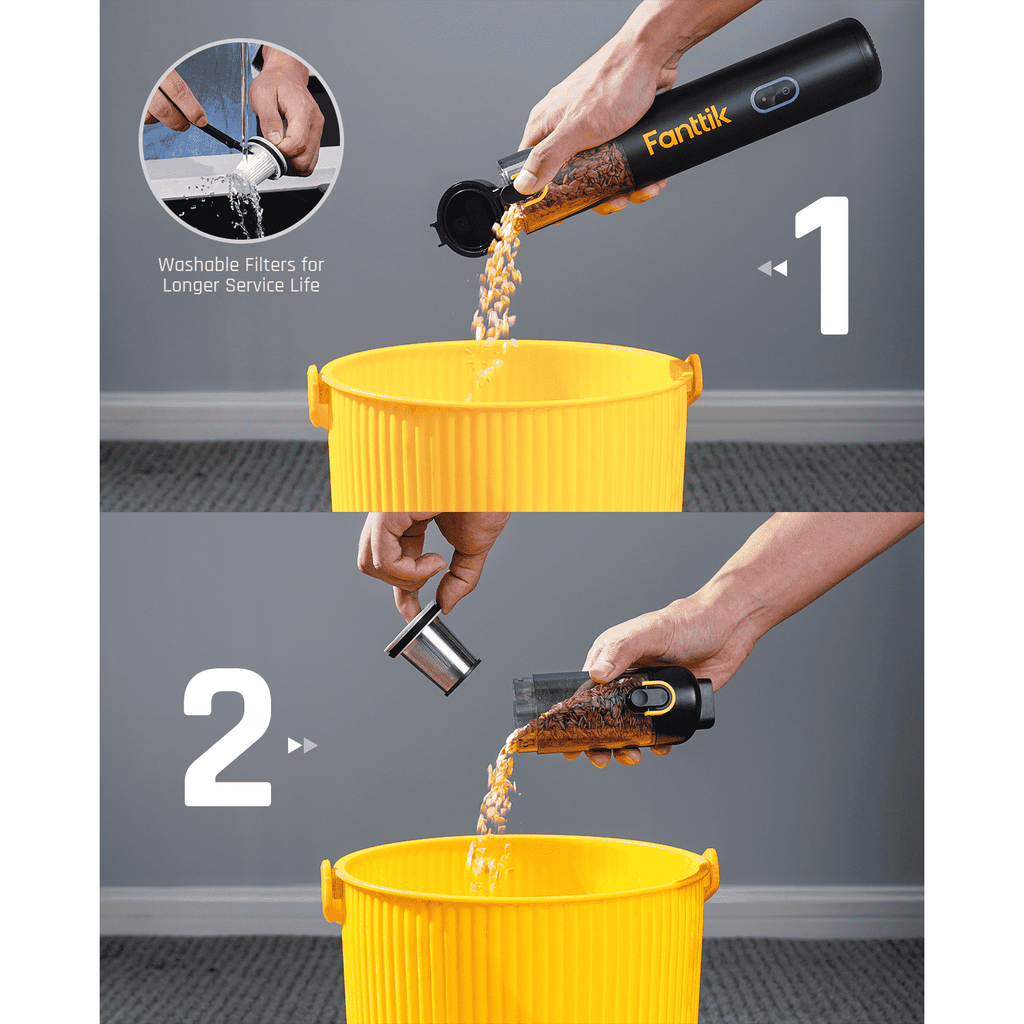 Washable Filters for Longer Service Life

Fanttik

1

2