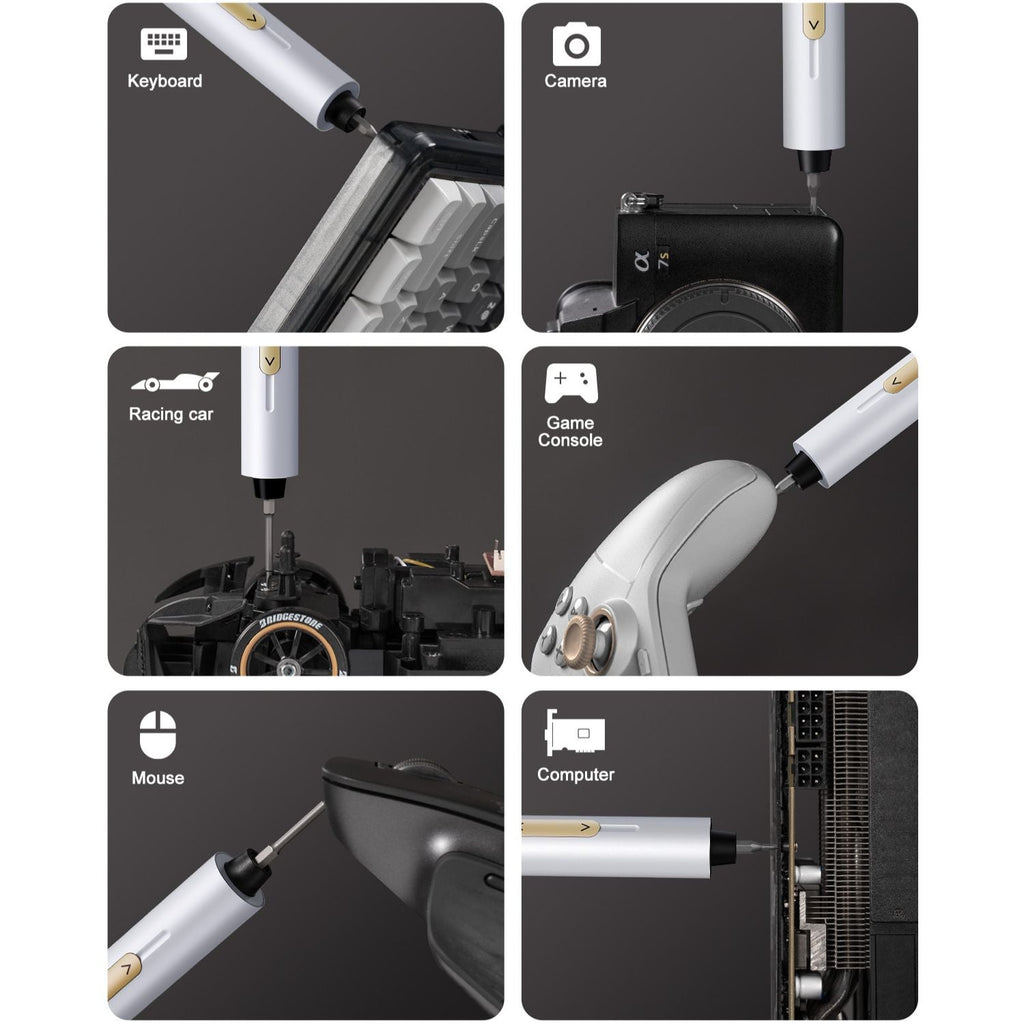 Keyboard

Camera

α 7s

Racing car

BRIDGESTONE

Game Console

Mouse

Computer