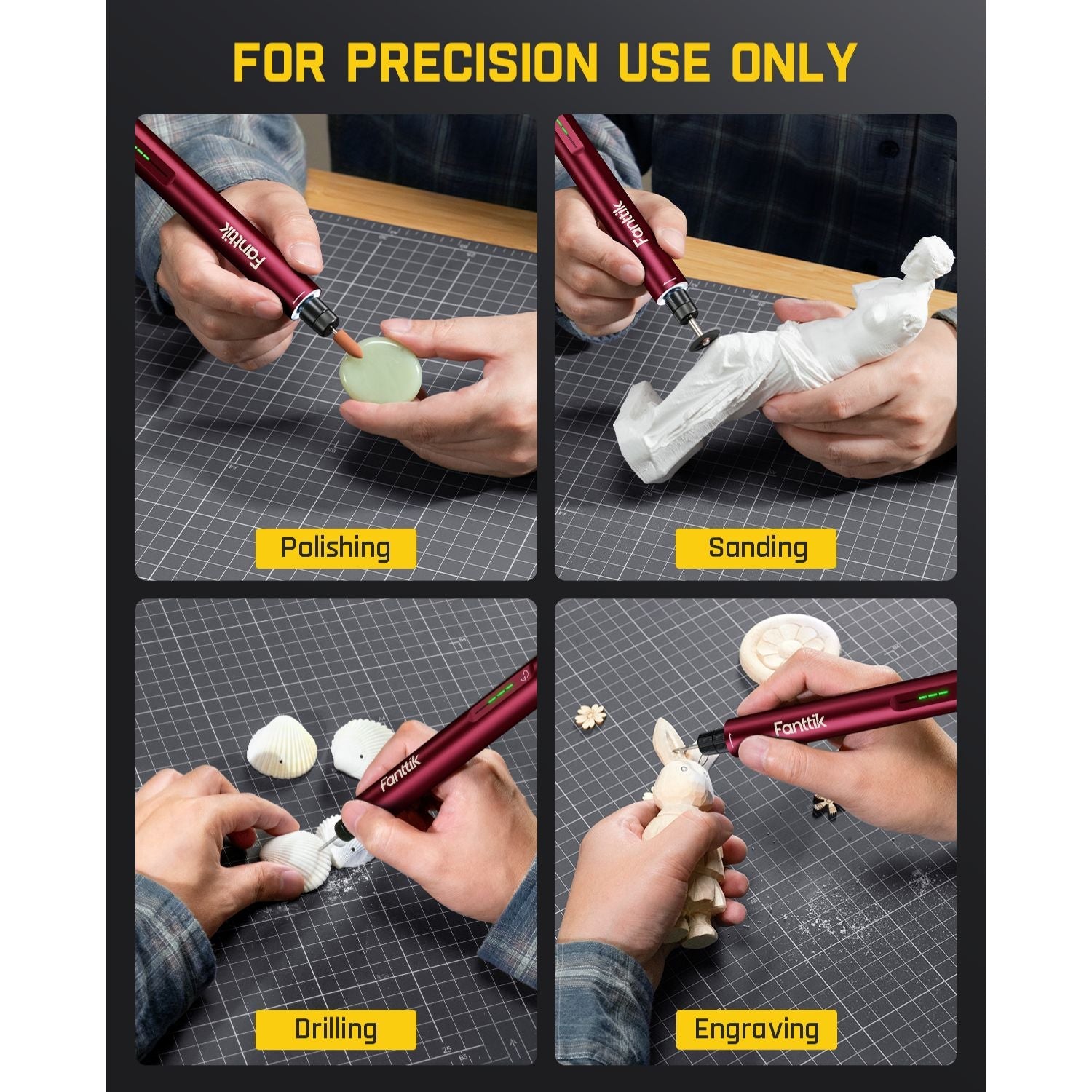 FOR PRECISION USE ONLY

Fanttik

Polishing

Fanttik

Sanding

Fanttik

Drilling

Fanttik

Engraving