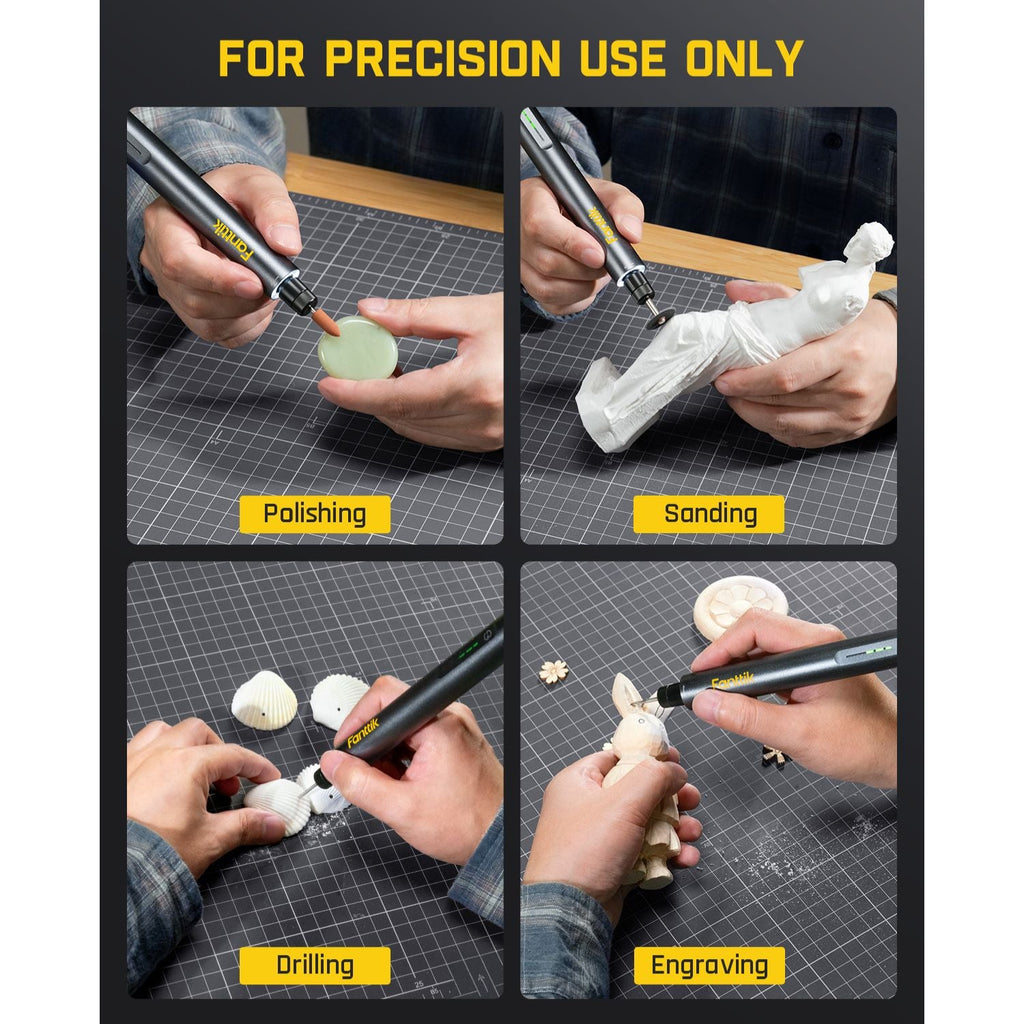 FOR PRECISION USE ONLY

Fanttik

Polishing

Fanttik

Sanding

Fanttik

Drilling

Fanttik

Engraving