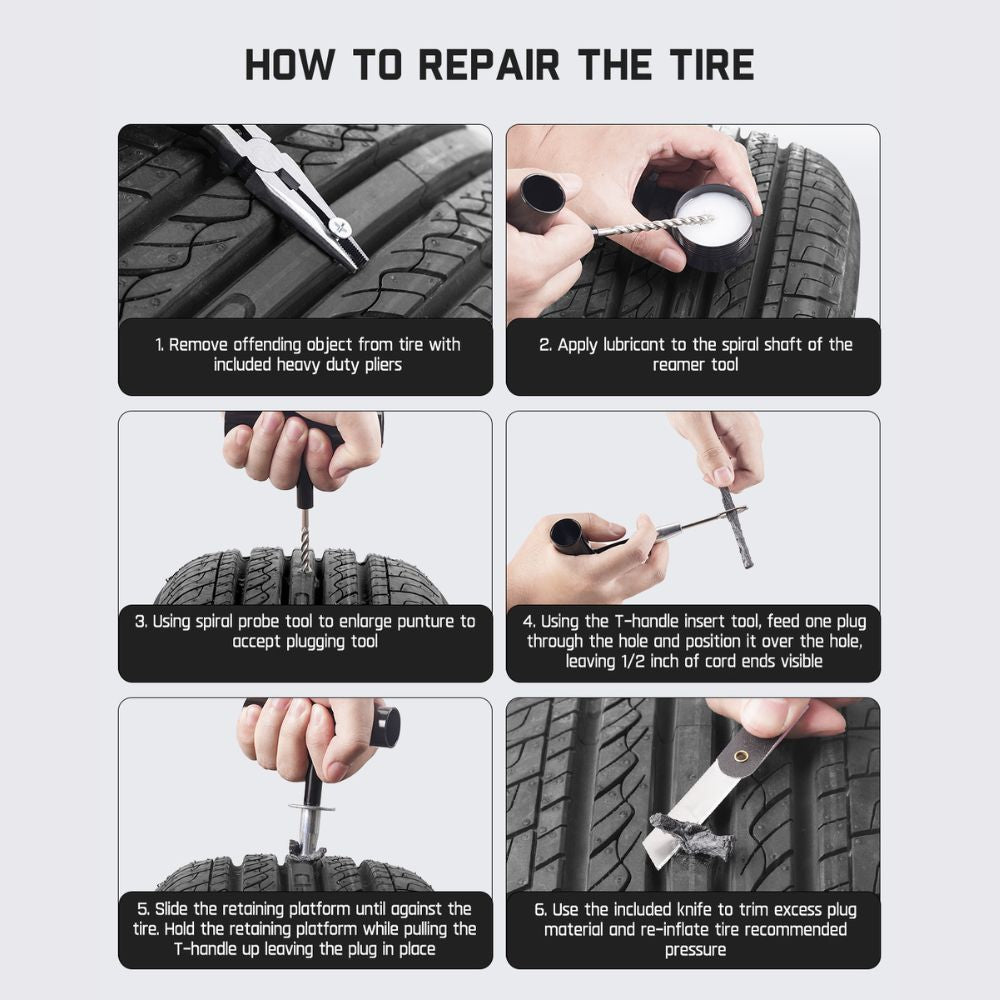 HOW TO REPAIR THE TIRE

1. Remove offending object from tire with included heavy duty pliers

2. Apply lubricant to the spiral shaft of the reamer tool

3. Using spiral probe tool to enlarge punture to accept plugging tool

4. Using the T-handle insert tool, feed one plug through the hole and position it over the hole, leaving 1/2 inch of cord ends visible

5. Slide the retaining platform until against the tire. Hold the retaining platform while pulling the T-handle up leaving the plug in place

6. Use the included knife to trim excess plug material and re-inflate tire recommended pressure